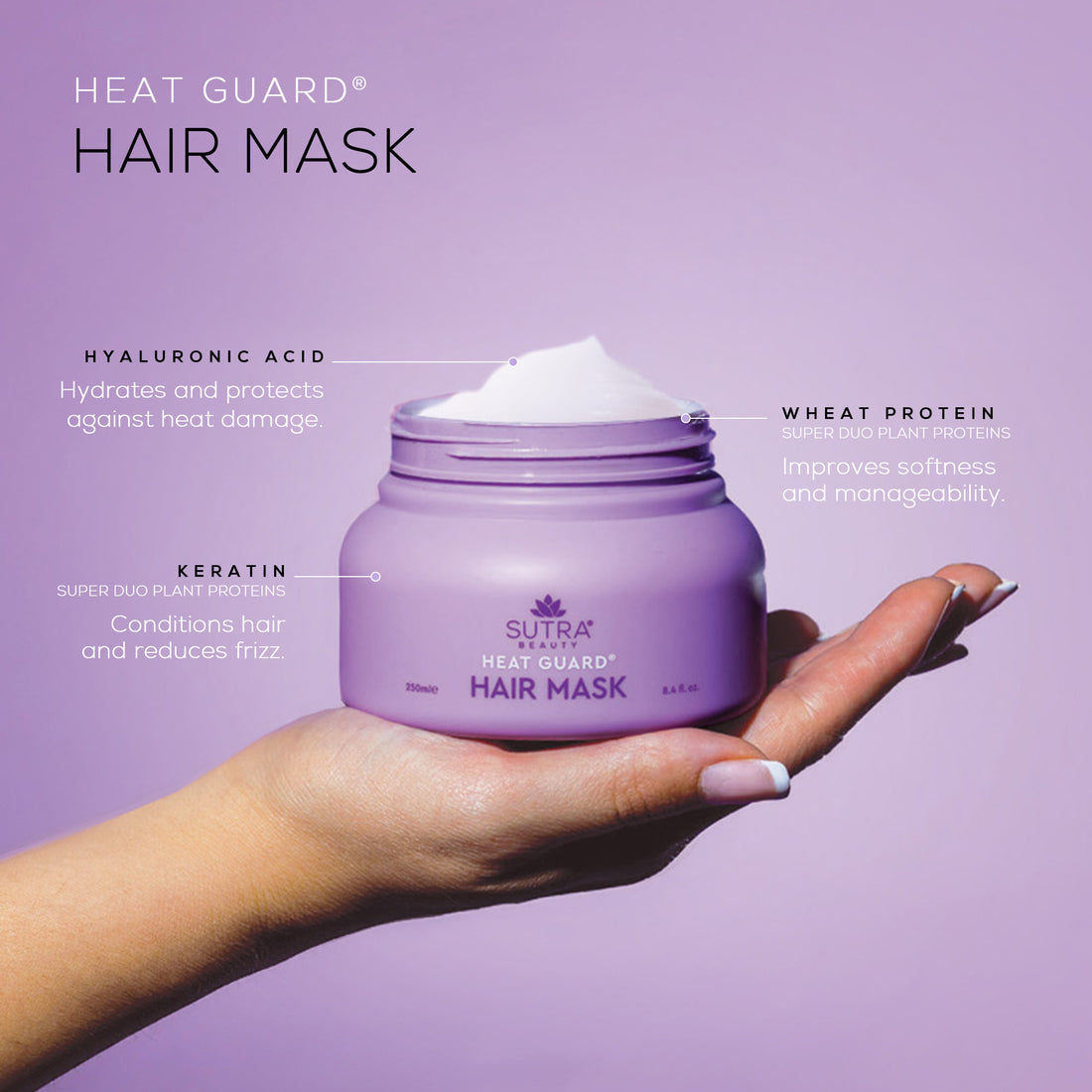 HEAT GUARD®
HAIR MASK

HYALURONIC ACID
Hydrates and protects against heat damage.

WHEAT PROTEIN
SUPER DUO PLANT PROTEINS
Improves softness and manageability.

KERATIN
SUPER DUO PLANT PROTEINS
Conditions hair and reduces frizz.

SUTRA®
BEAUTY
HEAT GUARD®
HAIR MASK
250ml℮
8.4 fl. oz.